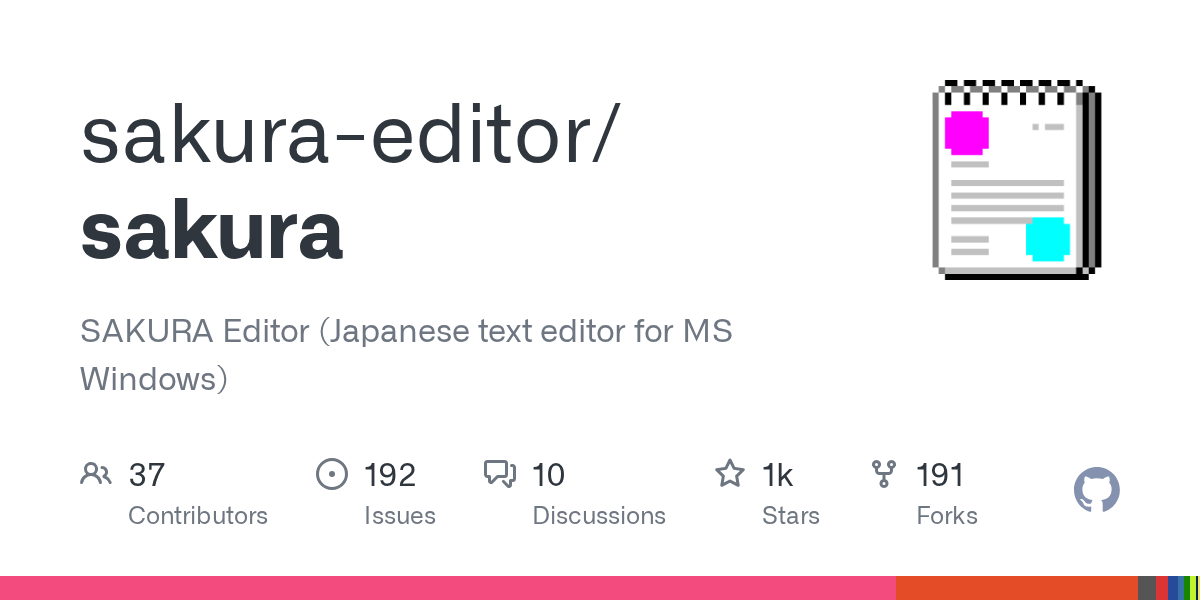 sakura-editor/
sakura

SAKURA Editor (Japanese text editor for MS Windows)

37
Contributors

192
Issues

10
Discussions

1k
Stars

191
Forks